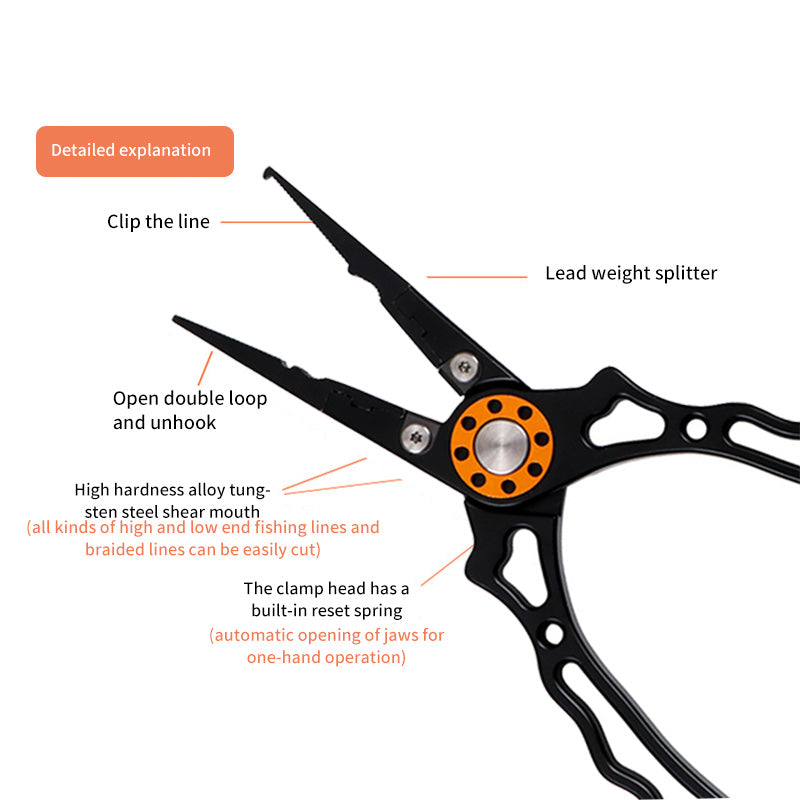 Detailed explanation

Clip the line

Lead weight splitter

Open double loop and unhook

High hardness alloy tungsten steel shear mouth
(all kinds of high and low end fishing lines and braided lines can be easily cut)

The clamp head has a built-in reset spring
(automatic opening of jaws for one-hand operation)